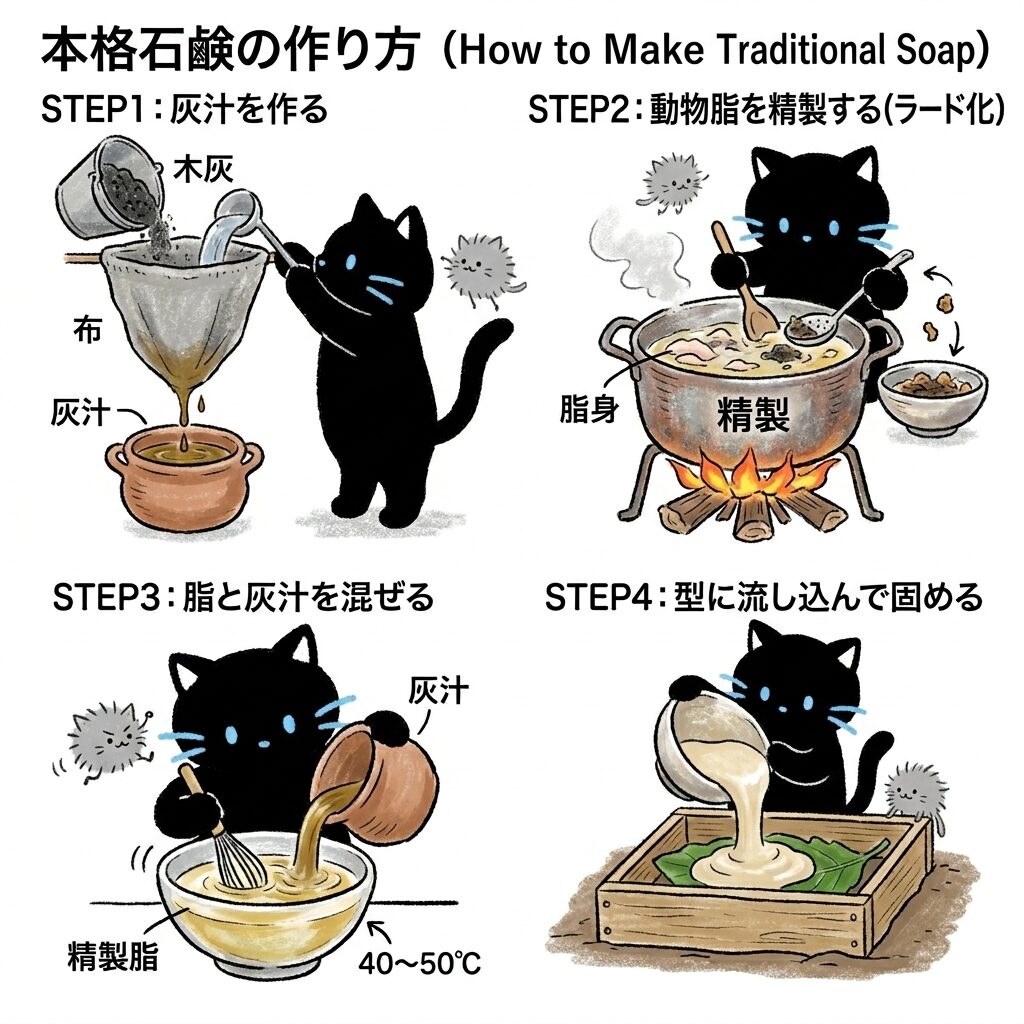 本格石鹸の作り方（How to Make Traditional Soap）

STEP1：灰汁を作る

木灰

布

灰汁

STEP2：動物脂を精製する(ラード化)

脂身

精製

STEP3：脂と灰汁を混ぜる

灰汁

精製脂

40～50℃

STEP4：型に流し込んで固める